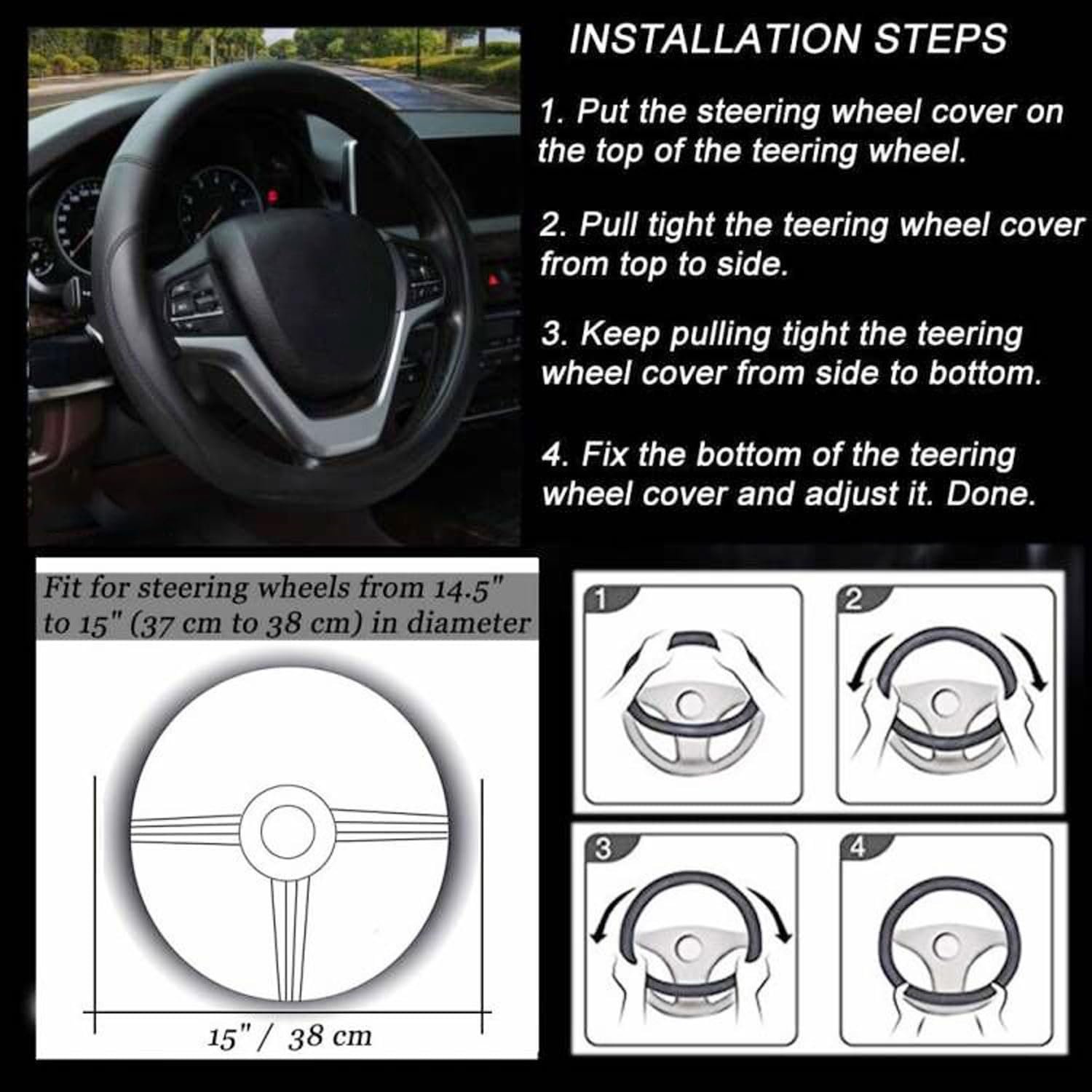 INSTALLATION STEPS

1. Put the steering wheel cover on the top of the teering wheel.

2. Pull tight the teering wheel cover from top to side.

3. Keep pulling tight the teering wheel cover from side to bottom.

4. Fix the bottom of the teering wheel cover and adjust it. Done.

Fit for steering wheels from 14.5" to 15" (37 cm to 38 cm) in diameter

15" / 38 cm

1

2

3

4